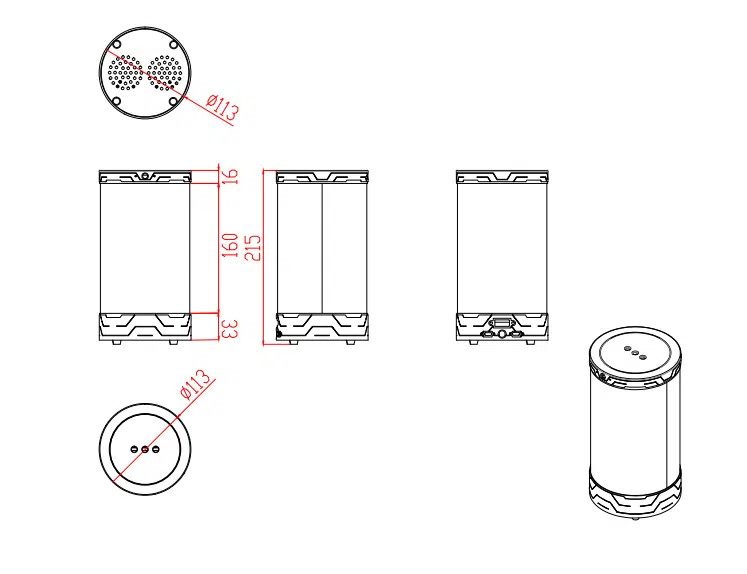 Ø113

16

160

215

33

Ø113